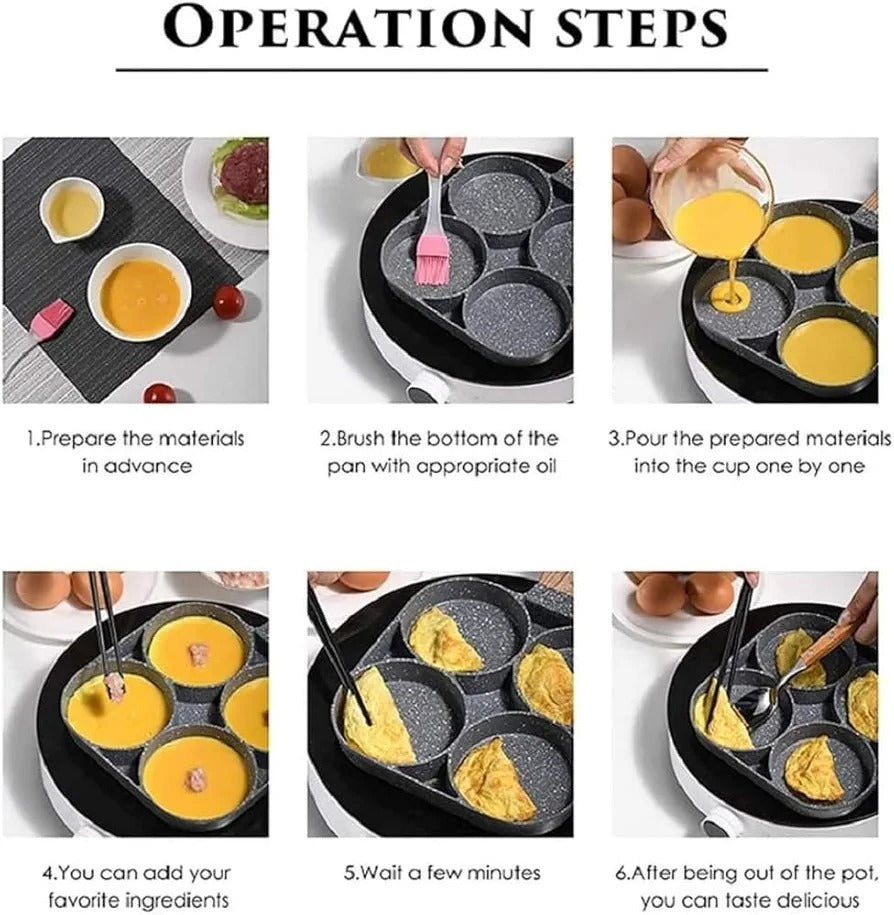 OPERATION STEPS

1.Prepare the materials in advance

2.Brush the bottom of the pan with appropriate oil

3.Pour the prepared materials into the cup one by one

4.You can add your favorite ingredients

5.Wait a few minutes

6.After being out of the pot, you can taste delicious